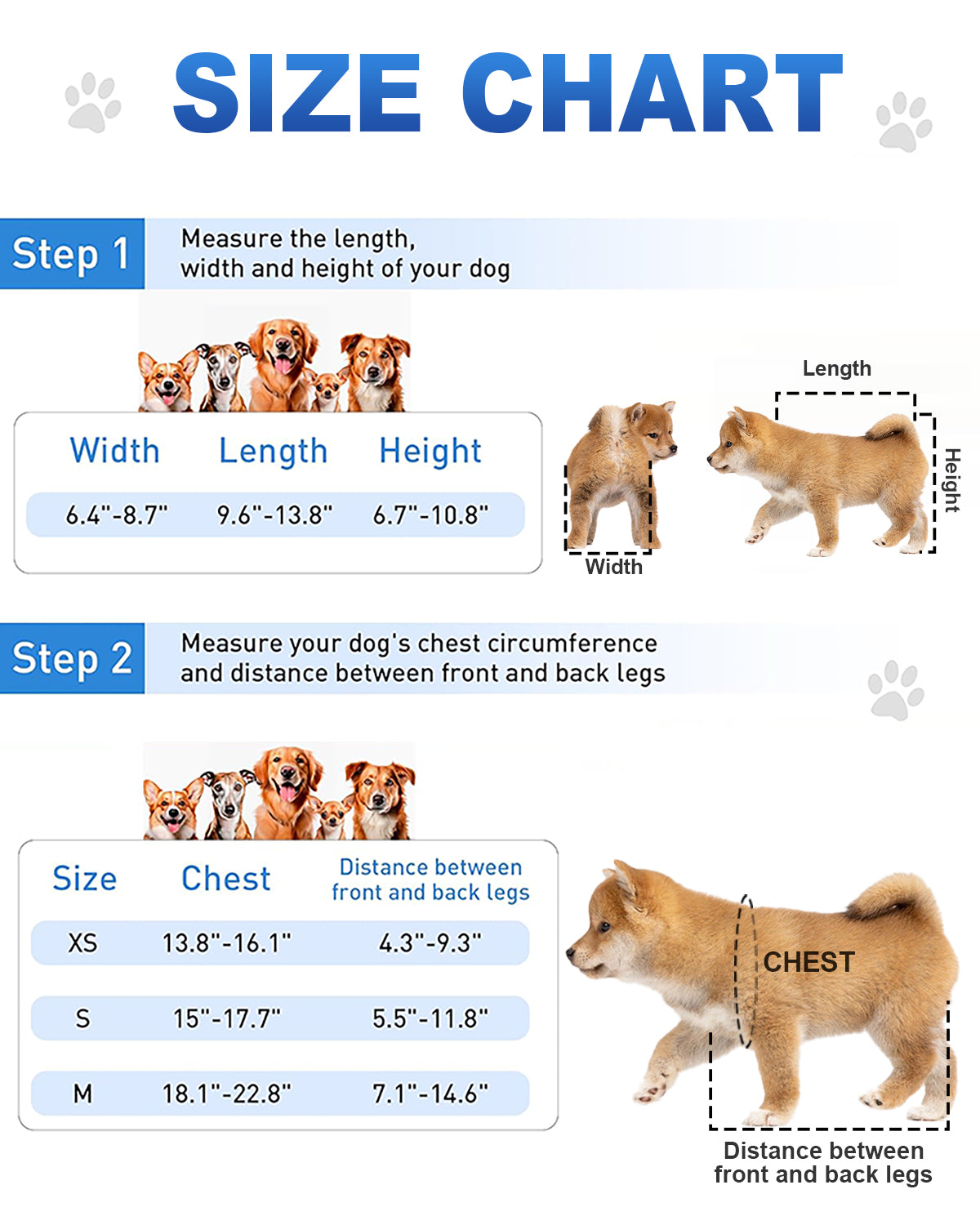 SIZE CHART

Step 1 Measure the length, width and height of your dog

| Width | Length | Height |
|---|---|---|
| 6.4"-8.7" | 9.6"-13.8" | 6.7"-10.8" |

Length

Height

Width

Step 2 Measure your dog's chest circumference and distance between front and back legs

| Size | Chest | Distance between front and back legs |
|---|---|---|
| XS | 13.8"-16.1" | 4.3"-9.3" |
| S | 15"-17.7" | 5.5"-11.8" |
| M | 18.1"-22.8" | 7.1"-14.6" |

CHEST

Distance between front and back legs