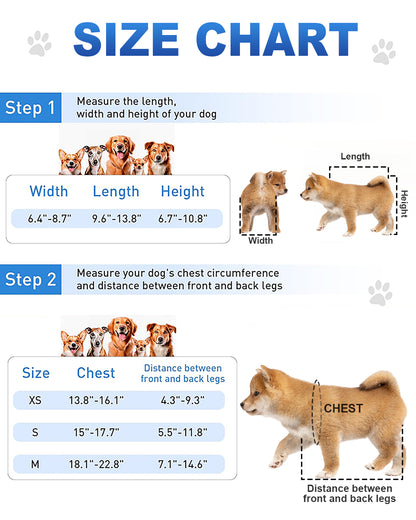 SIZE CHART

Step 1

Measure the length, width and height of your dog

| Width | Length | Height |
|---|---|---|
| 6.4"-8.7" | 9.6"-13.8" | 6.7"-10.8" |

Length

Height

Width

Step 2

Measure your dog's chest circumference and distance between front and back legs

| Size | Chest | Distance between front and back legs |
|---|---|---|
| XS | 13.8"-16.1" | 4.3"-9.3" |
| S | 15"-17.7" | 5.5"-11.8" |
| M | 18.1"-22.8" | 7.1"-14.6" |

CHEST

Distance between front and back legs